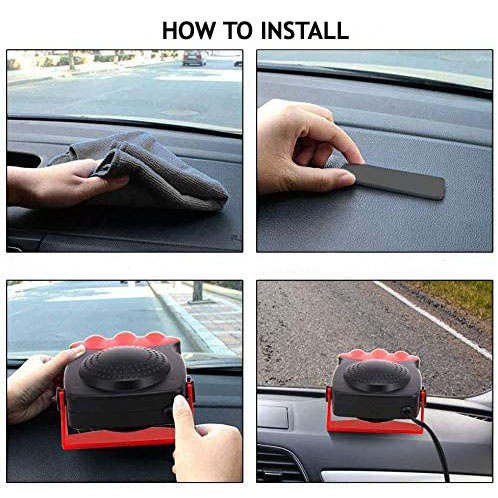 HOW TO INSTALL