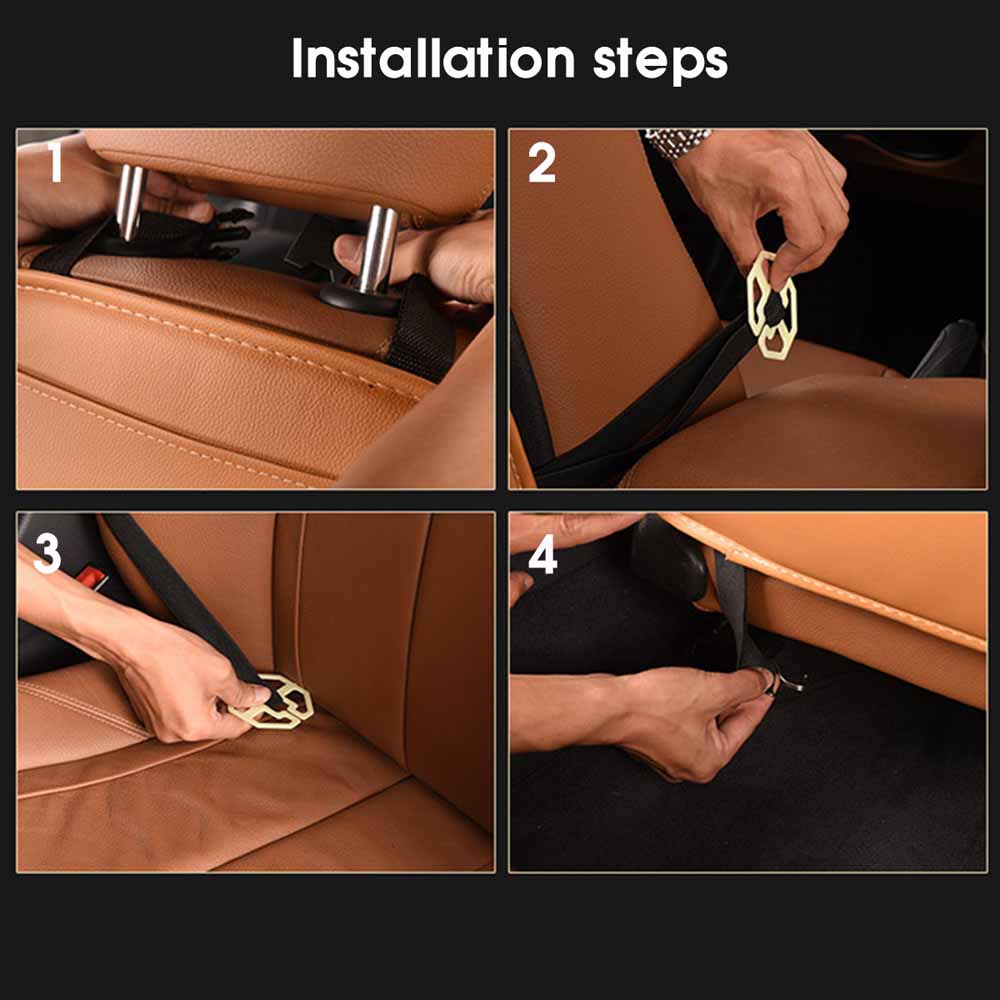 Installation steps

1

2

3

4